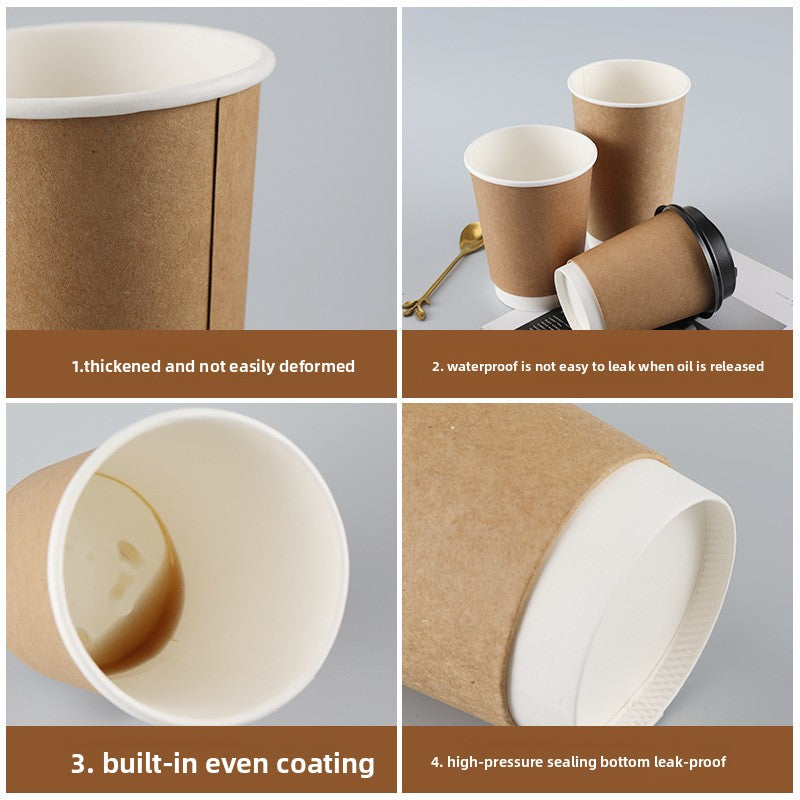 1.thickened and not easily deformed

2. waterproof is not easy to leak when oil is released

3. built-in even coating

4. high-pressure sealing bottom leak-proof